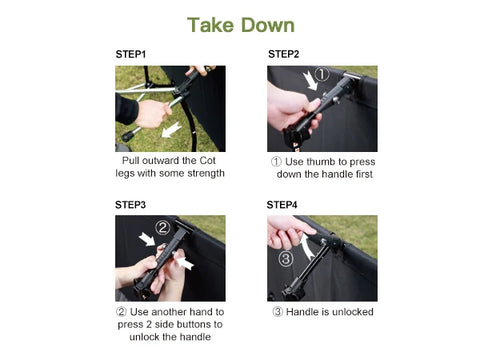 Take Down

STEP1

Pull outward the Cot legs with some strength

STEP2

①

① Use thumb to press down the handle first

STEP3

②

② Use another hand to press 2 side buttons to unlock the handle

STEP4

③

③ Handle is unlocked