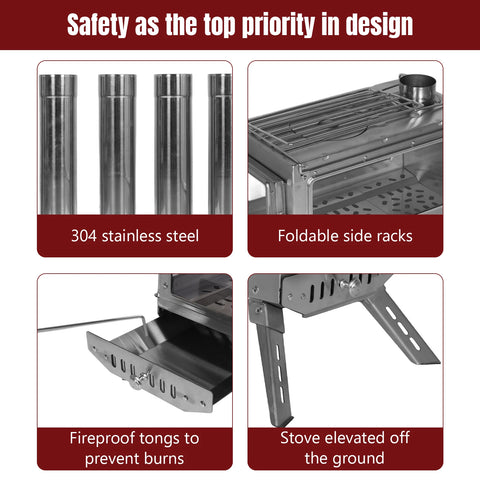 Safety as the top priority in design

304 stainless steel

Foldable side racks

Fireproof tongs to prevent burns

Stove elevated off the ground