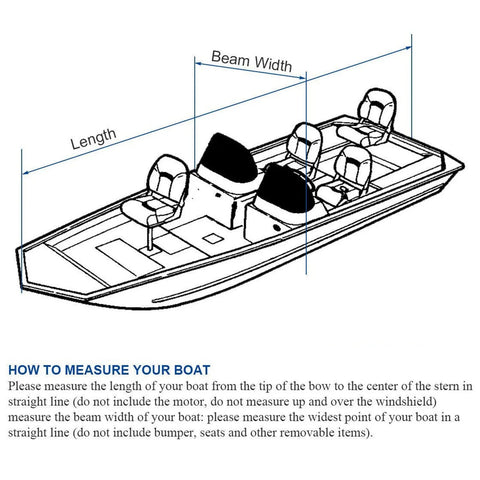 Beam Width

Length

HOW TO MEASURE YOUR BOAT
Please measure the length of your boat from the tip of the bow to the center of the stern in straight line (do not include the motor, do not measure up and over the windshield) measure the beam width of your boat: please measure the widest point of your boat in a straight line (do not include bumper, seats and other removable items).