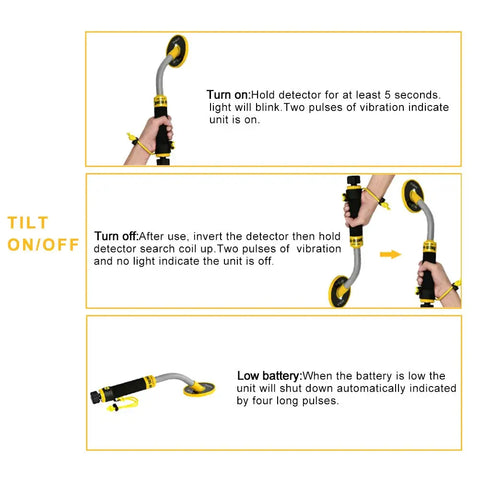 TILT ON/OFF

Turn on:Hold detector for at least 5 seconds. light will blink.Two pulses of vibration indicate unit is on.

Turn off:After use, invert the detector then hold detector search coil up.Two pulses of vibration and no light indicate the unit is off.

Low battery:When the battery is low the unit will shut down automatically indicated by four long pulses.