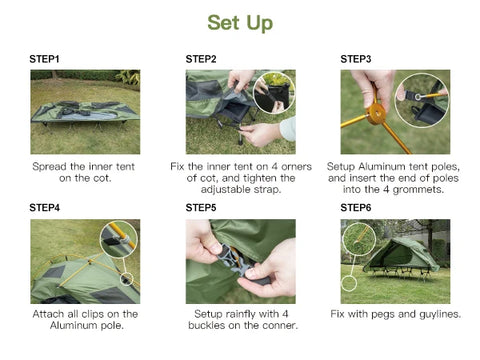 Set Up

STEP1

Spread the inner tent on the cot.

STEP2

Fix the inner tent on 4 orners of cot, and tighten the adjustable strap.

STEP3

Setup Aluminum tent poles, and insert the end of poles into the 4 grommets.

STEP4

Attach all clips on the Aluminum pole.

STEP5

Setup rainfly with 4 buckles on the conner.

STEP6

Fix with pegs and guylines.