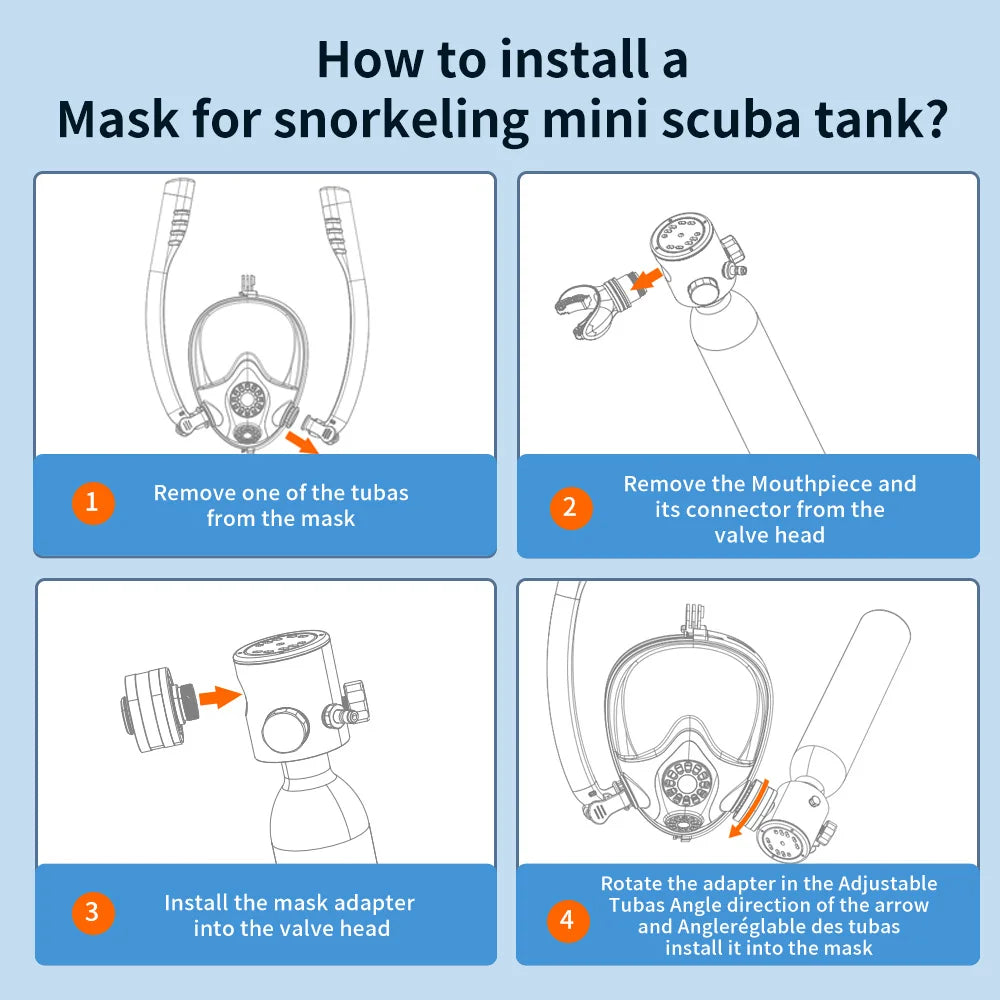 How to install a
Mask for snorkeling mini scuba tank?

1 Remove one of the tubas from the mask

2 Remove the Mouthpiece and its connector from the valve head

3 Install the mask adapter into the valve head

4 Rotate the adapter in the Adjustable Tubas Angle direction of the arrow and Angleréglable des tubas install it into the mask